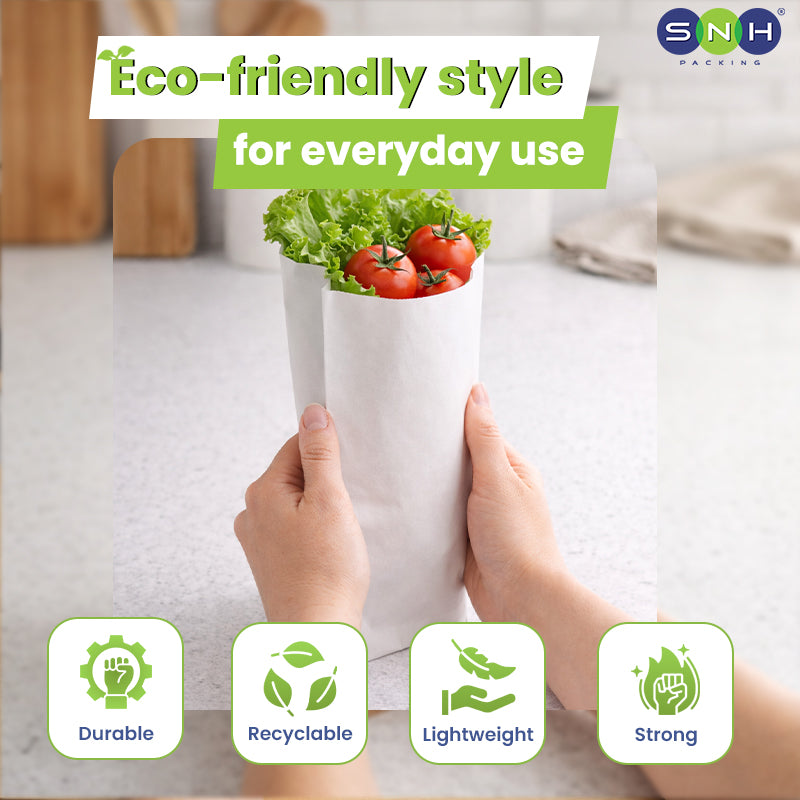 SNH®
PACKING

Eco-friendly style
for everyday use

Durable

Recyclable

Lightweight

Strong