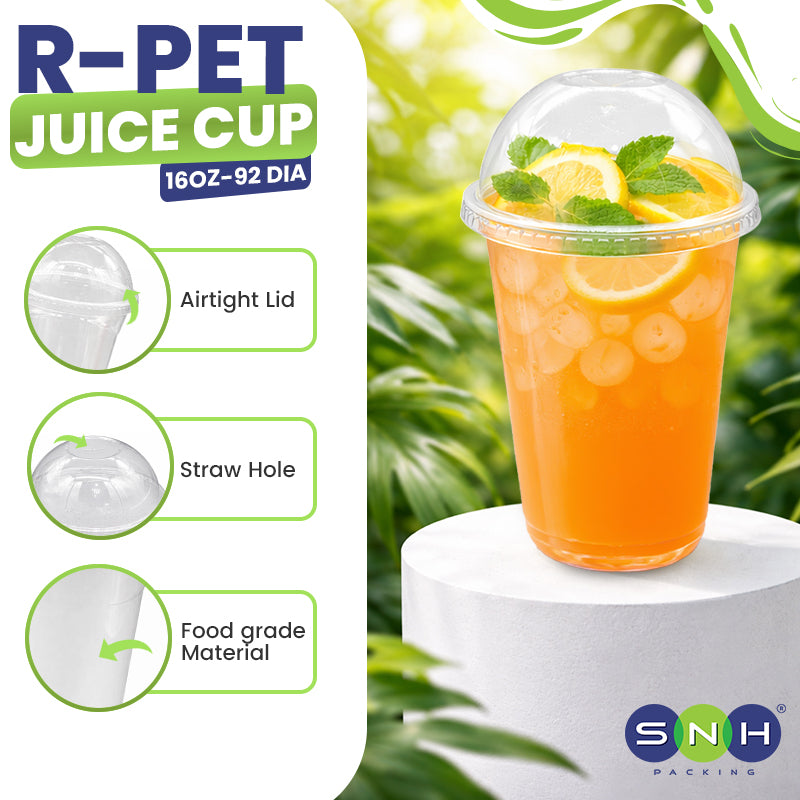 R-PET
JUICE CUP
16OZ-92 DIA

Airtight Lid

Straw Hole

Food grade Material

SNH®
PACKING