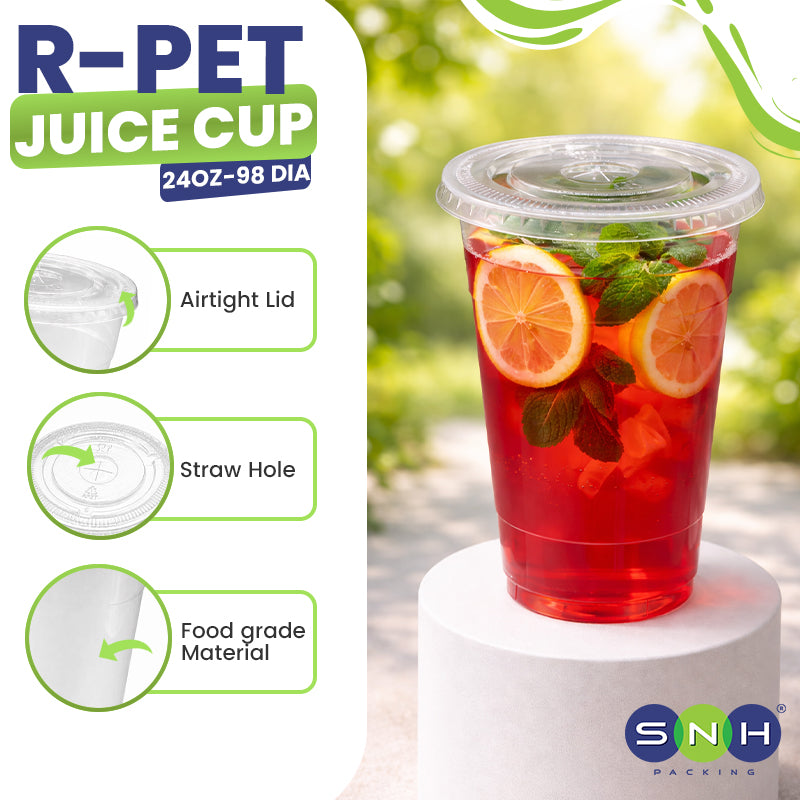 R-PET
JUICE CUP
24OZ-98 DIA

Airtight Lid

Straw Hole

Food grade Material

SNH®
PACKING