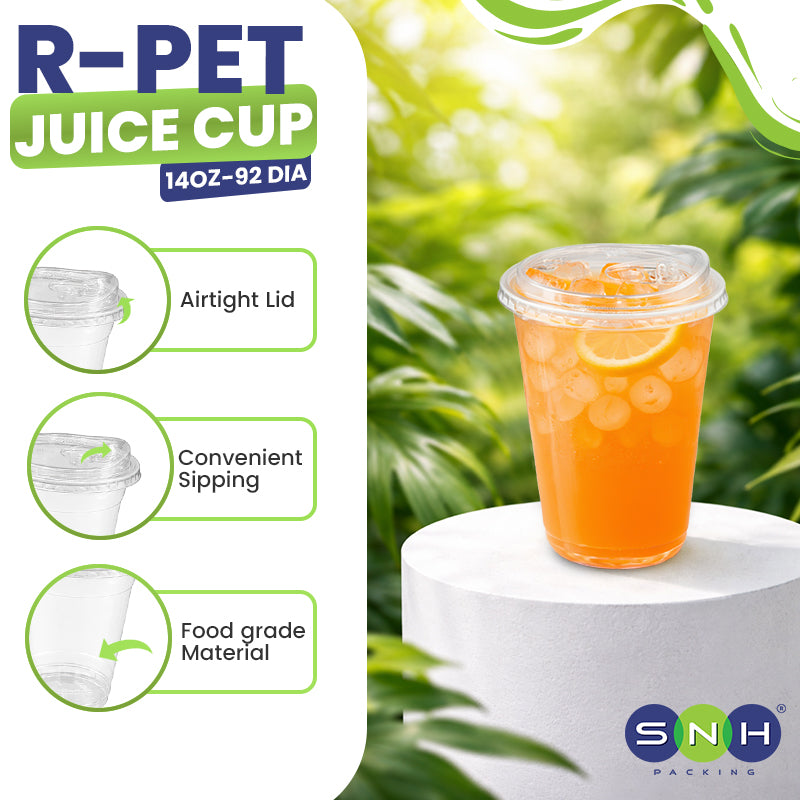 R-PET
JUICE CUP
14OZ-92 DIA

Airtight Lid

Convenient Sipping

Food grade Material

SNH®
PACKING