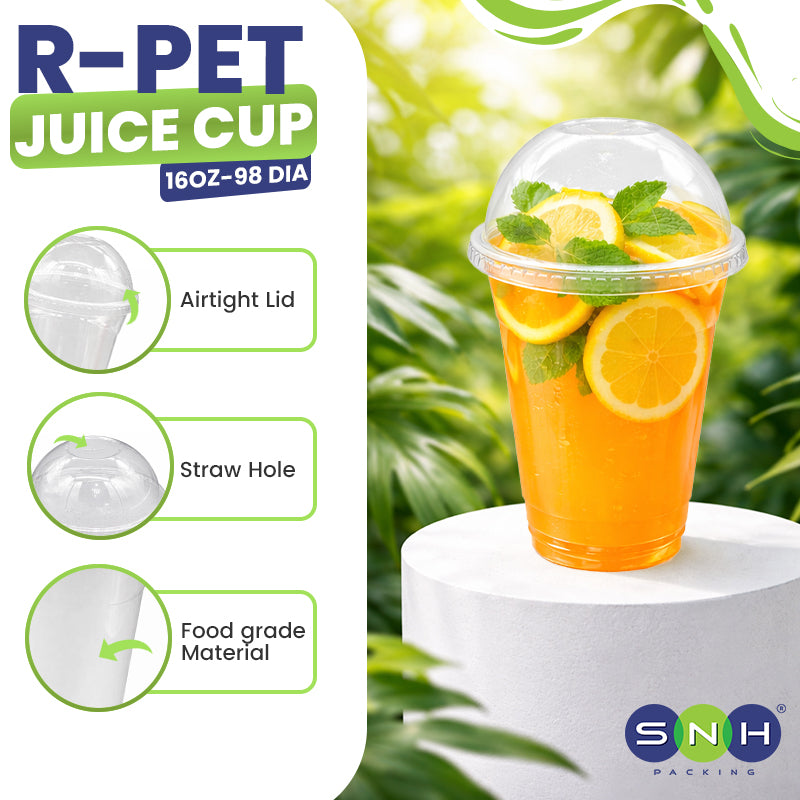 R-PET
JUICE CUP
16OZ-98 DIA

Airtight Lid

Straw Hole

Food grade Material

SNH®
PACKING