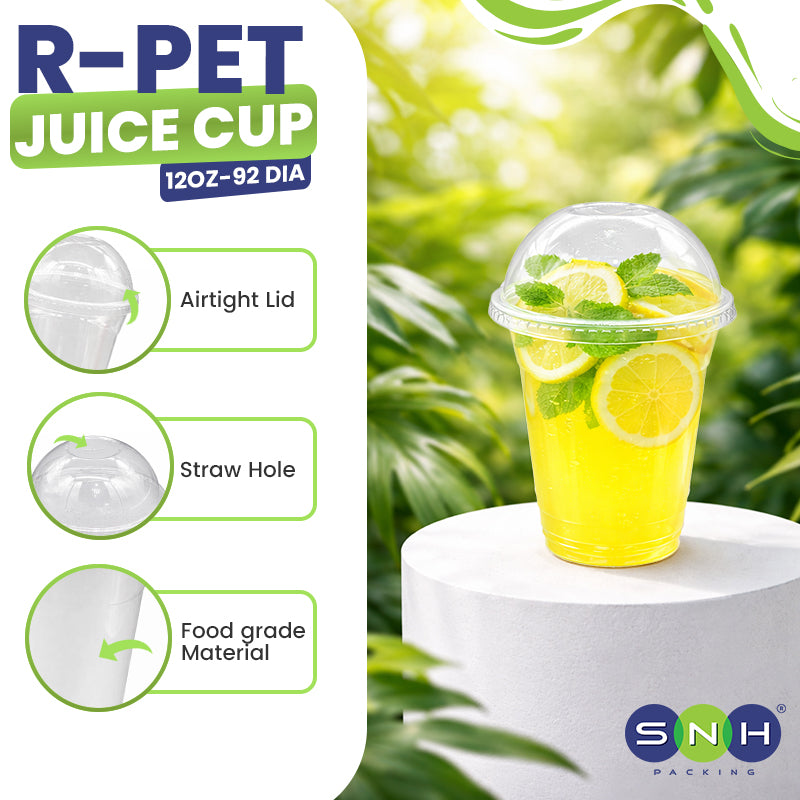 R-PET
JUICE CUP
12OZ-92 DIA

Airtight Lid

Straw Hole

Food grade Material

SNH®
PACKING