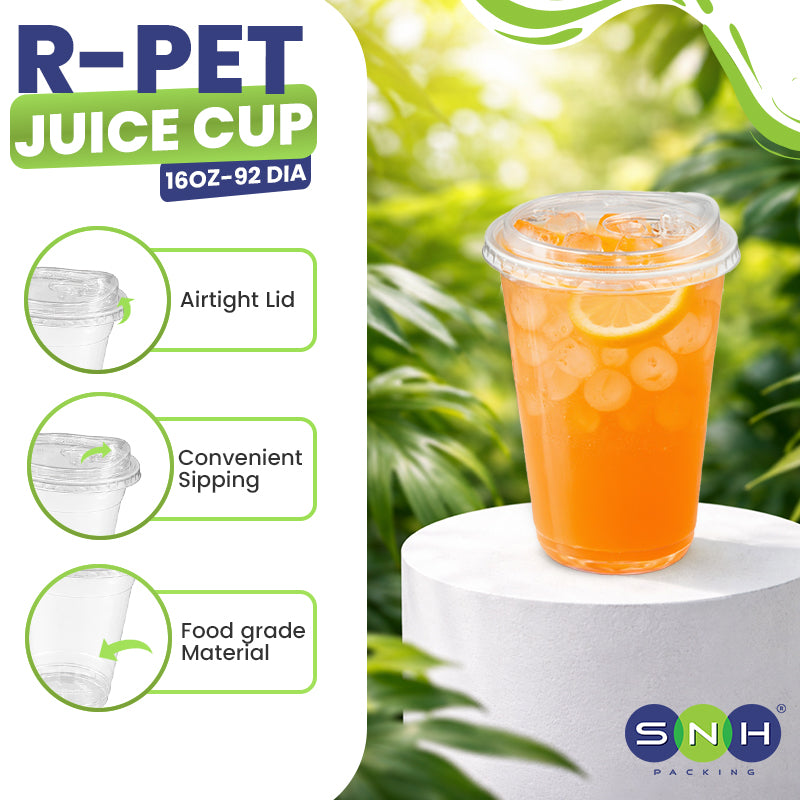 R-PET
JUICE CUP
16OZ-92 DIA

Airtight Lid

Convenient Sipping

Food grade Material

SNH®
PACKING