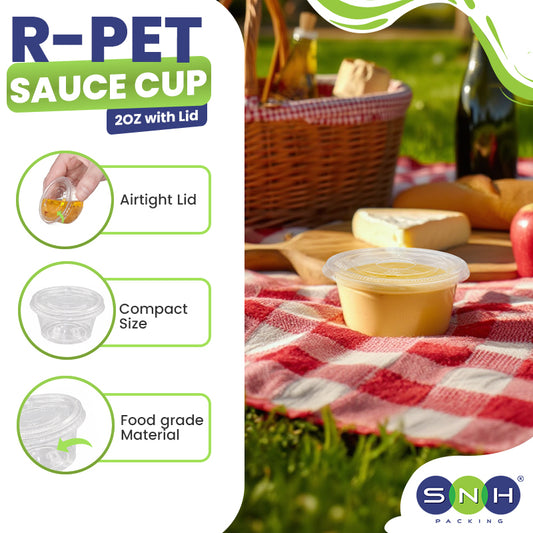 R-PET
SAUCE CUP
2OZ with Lid

Airtight Lid

Compact Size

Food grade Material

SNH®
PACKING