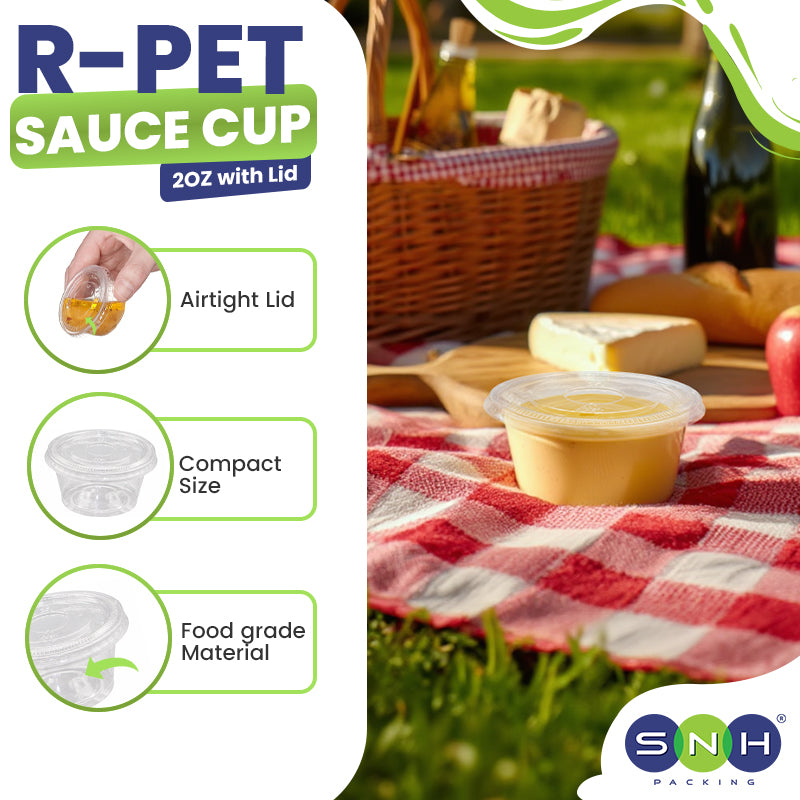 R-PET
SAUCE CUP
2OZ with Lid

Airtight Lid

Compact Size

Food grade Material

SNH®
PACKING