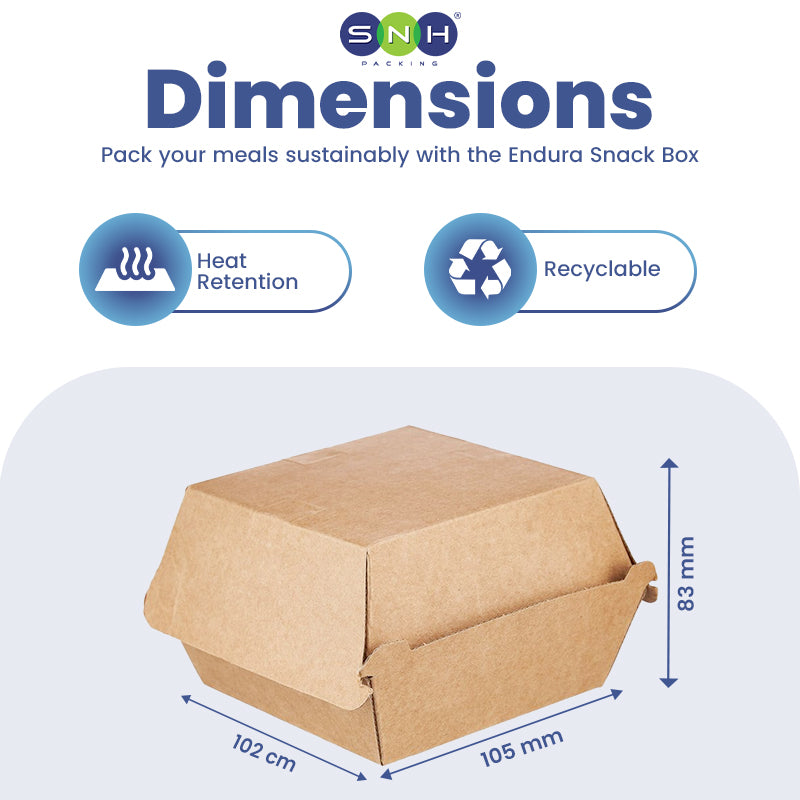 SNH®
PACKING

Dimensions

Pack your meals sustainably with the Endura Snack Box

Heat Retention

Recyclable

83 mm

102 cm

105 mm