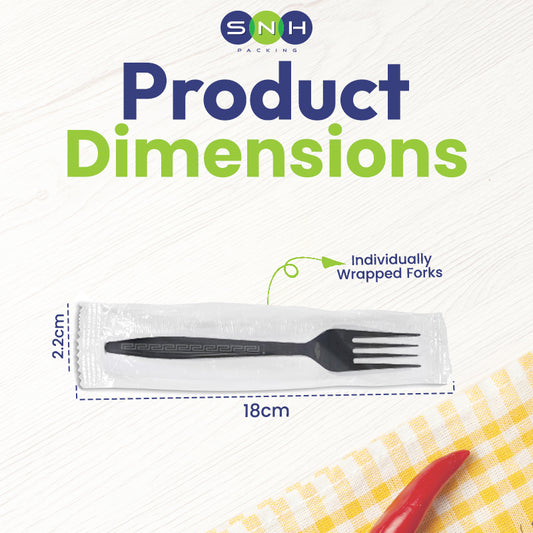 SNH
PACKING

Product
Dimensions

Individually
Wrapped Forks

2.2cm

18cm