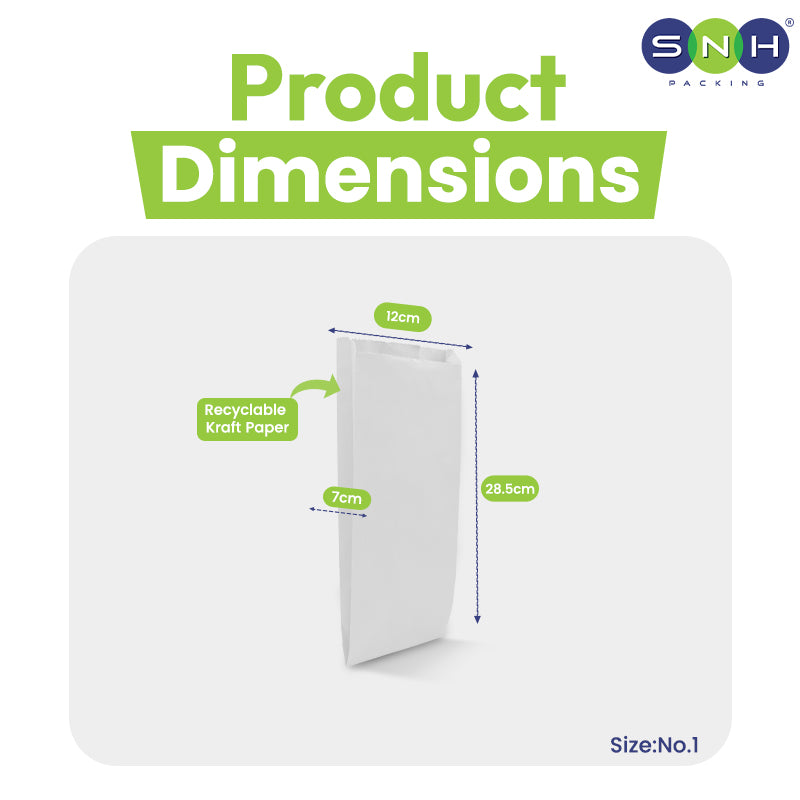 SNH®
PACKING

Product Dimensions

12cm

Recyclable Kraft Paper

7cm

28.5cm

Size:No.1