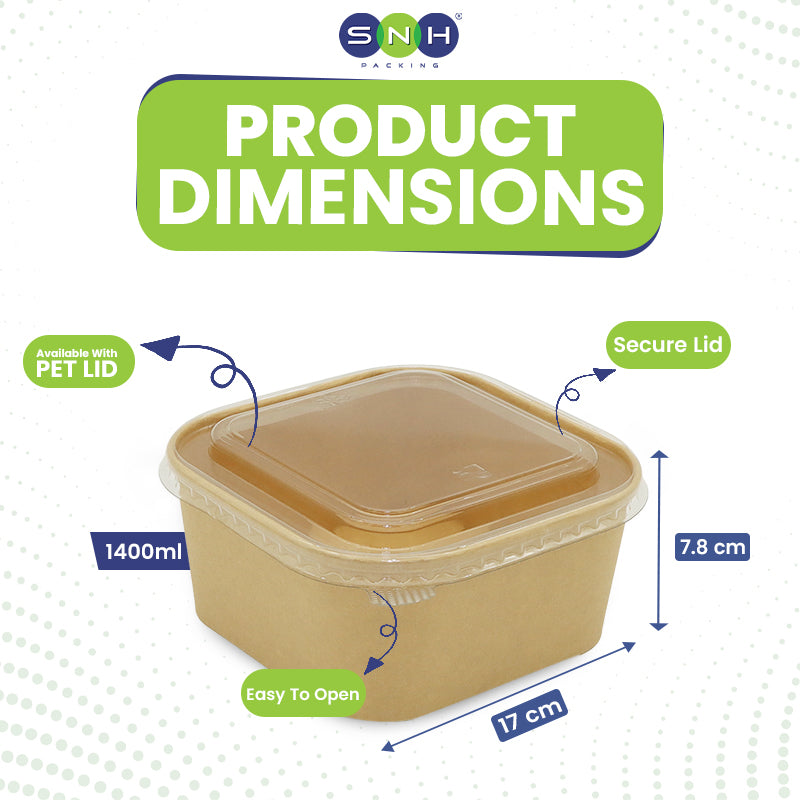 SNH®
PACKING

PRODUCT DIMENSIONS

Available With
PET LID

Secure Lid

1400ml

7.8 cm

Easy To Open

17 cm