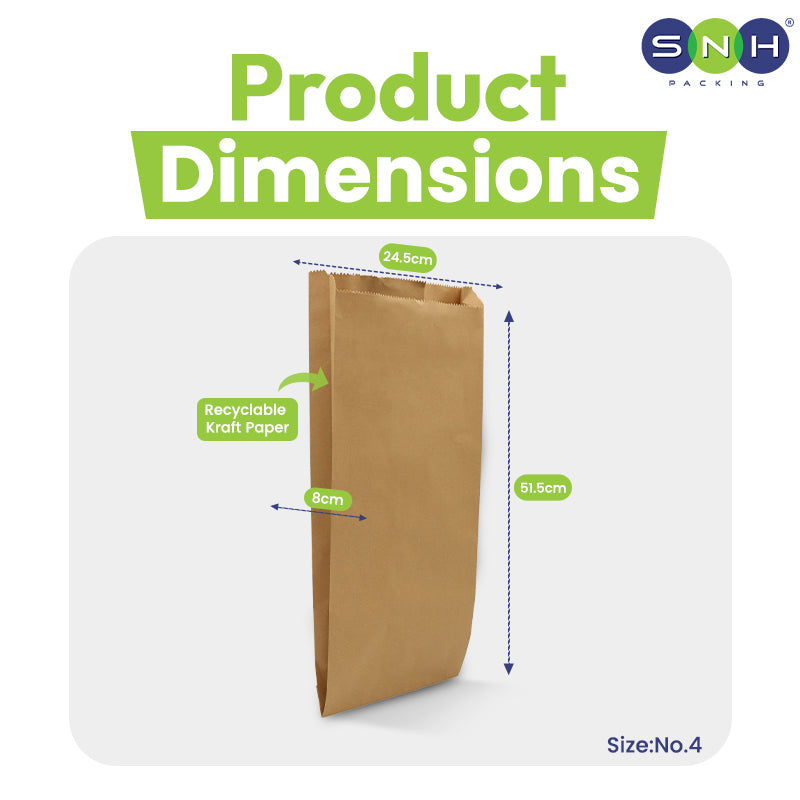 SNH®
PACKING

Product Dimensions

24.5cm

Recyclable Kraft Paper

8cm

51.5cm

Size:No.4