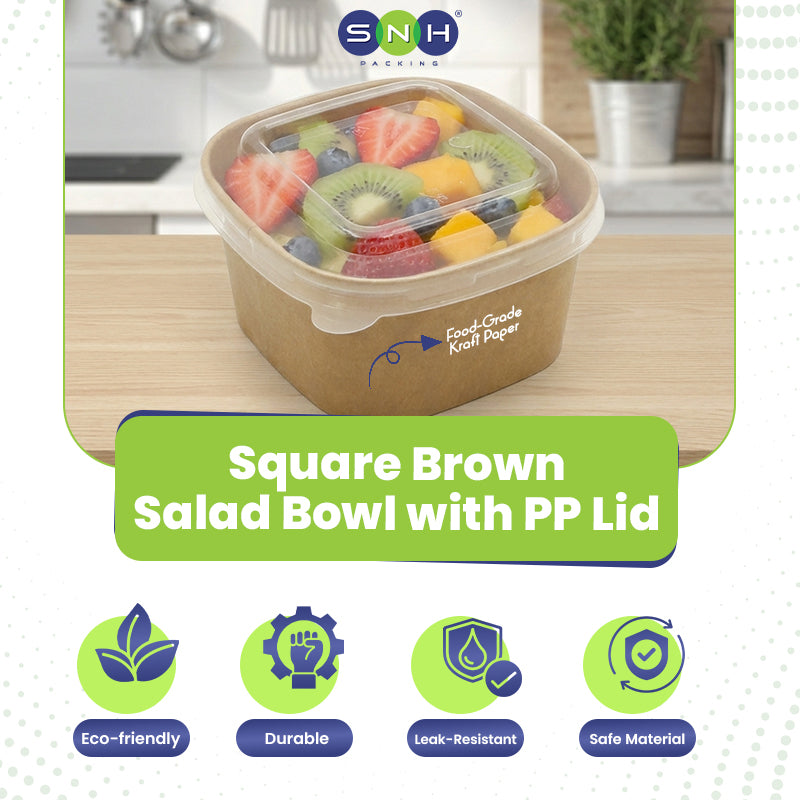 SNH®
PACKING

Food-Grade
Kraft Paper

Square Brown
Salad Bowl with PP Lid

Eco-friendly

Durable

Leak-Resistant

Safe Material