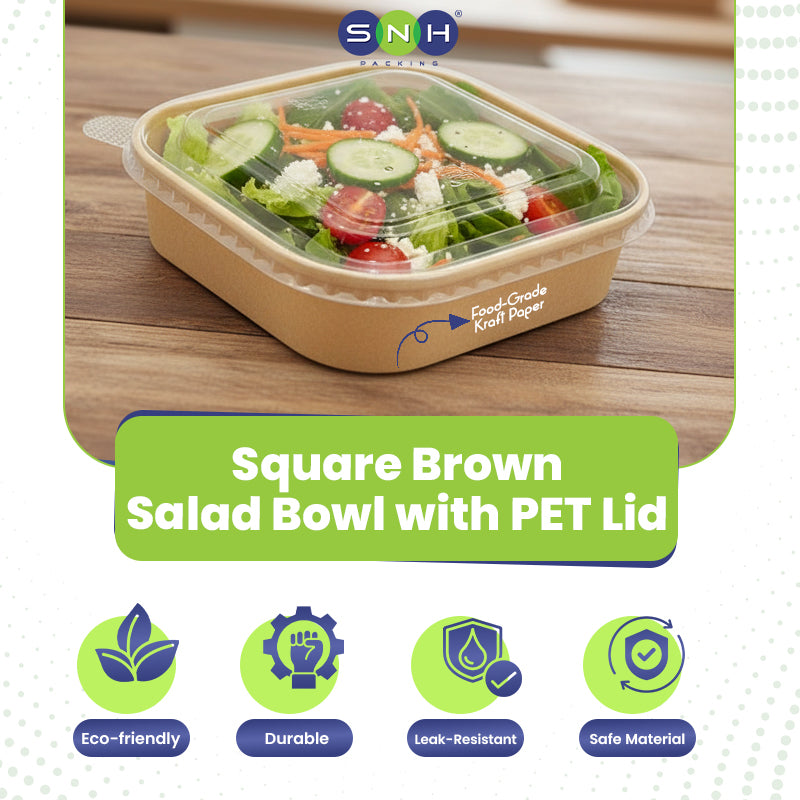 SNH®
PACKING

Food-Grade Kraft Paper

Square Brown Salad Bowl with PET Lid

Eco-friendly

Durable

Leak-Resistant

Safe Material