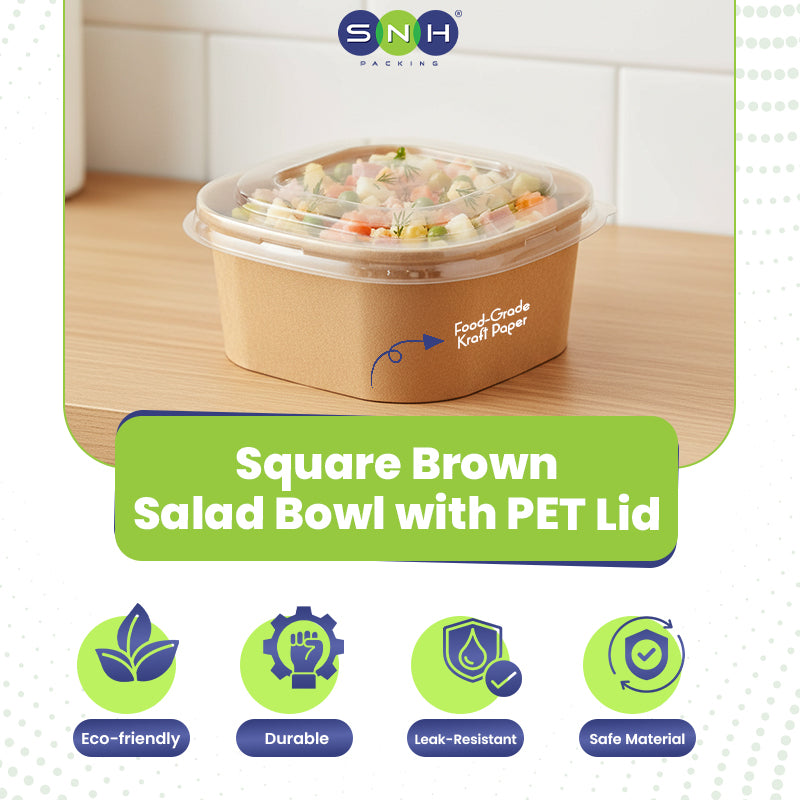 SNH®
PACKING

Food-Grade Kraft Paper

Square Brown Salad Bowl with PET Lid

Eco-friendly

Durable

Leak-Resistant

Safe Material