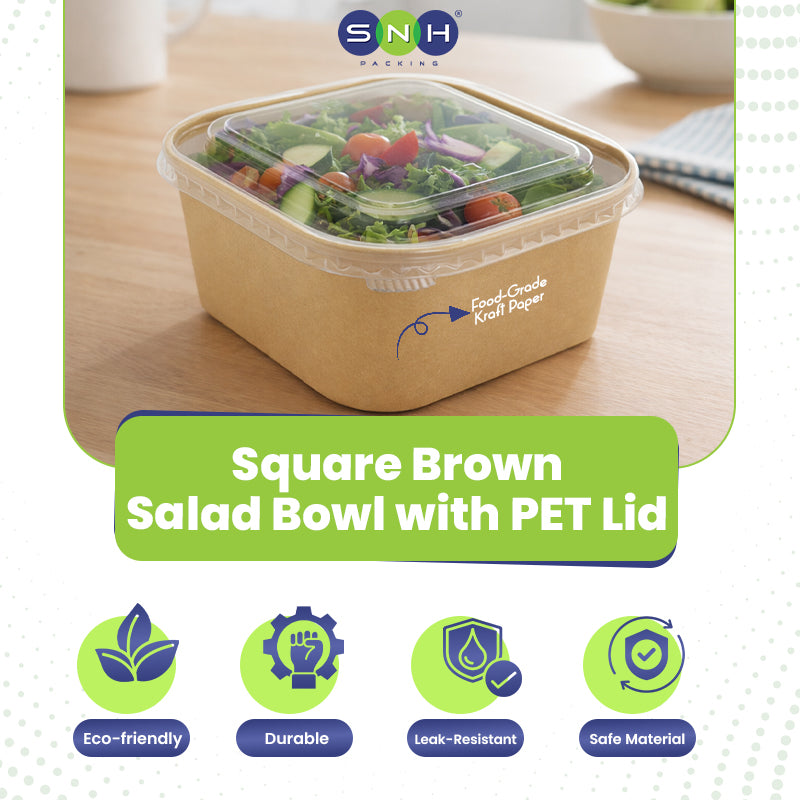 SNH®
PACKING

Food-Grade Kraft Paper

Square Brown Salad Bowl with PET Lid

Eco-friendly

Durable

Leak-Resistant

Safe Material