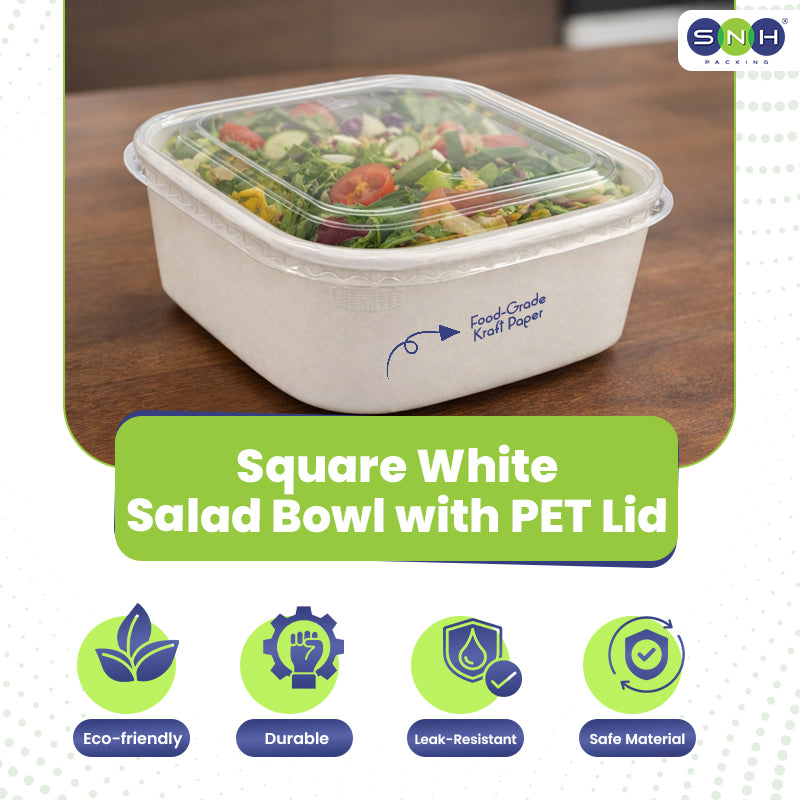 SNH®
PACKING

Food-Grade
Kraft Paper

Square White
Salad Bowl with PET Lid

Eco-friendly

Durable

Leak-Resistant

Safe Material