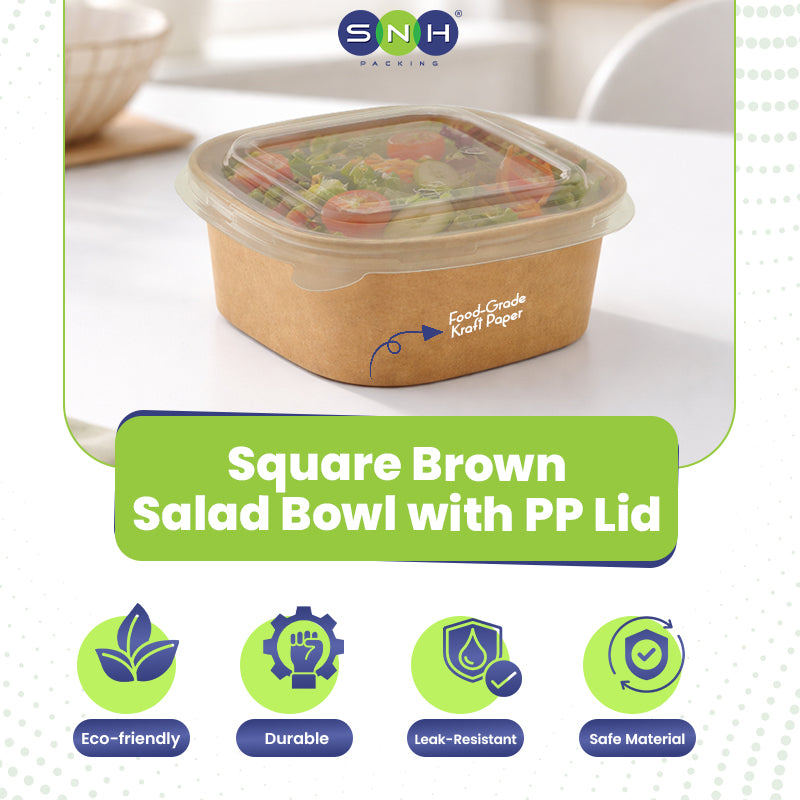 SNH®
PACKING

Food-Grade Kraft Paper

Square Brown Salad Bowl with PP Lid

Eco-friendly

Durable

Leak-Resistant

Safe Material