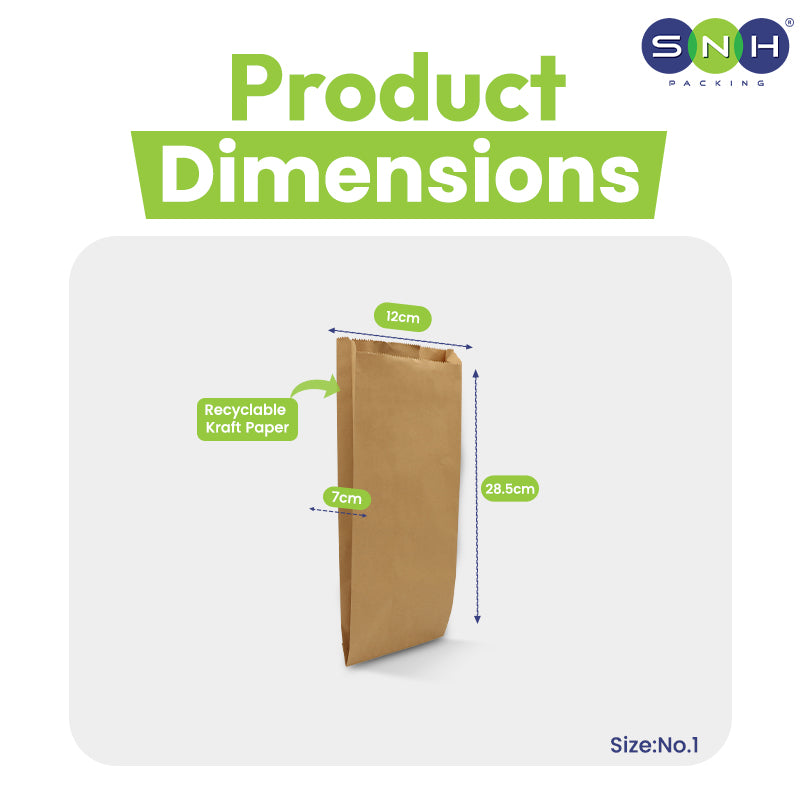 SNH®
PACKING

Product
Dimensions

12cm

Recyclable
Kraft Paper

7cm

28.5cm

Size:No.1