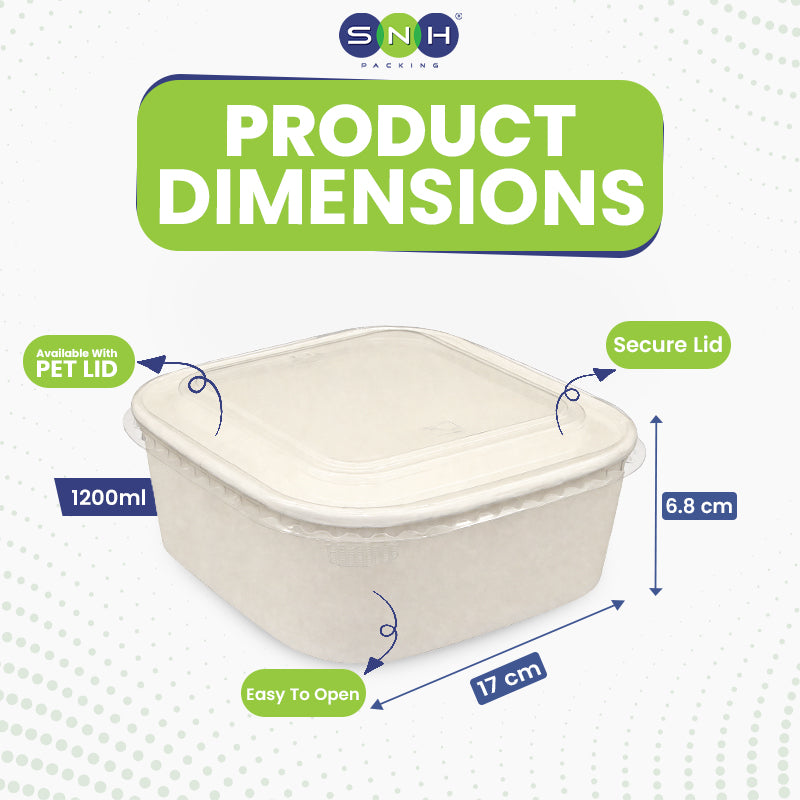 SNH®
PACKING

PRODUCT DIMENSIONS

Available With
PET LID

Secure Lid

1200ml

6.8 cm

Easy To Open

17 cm