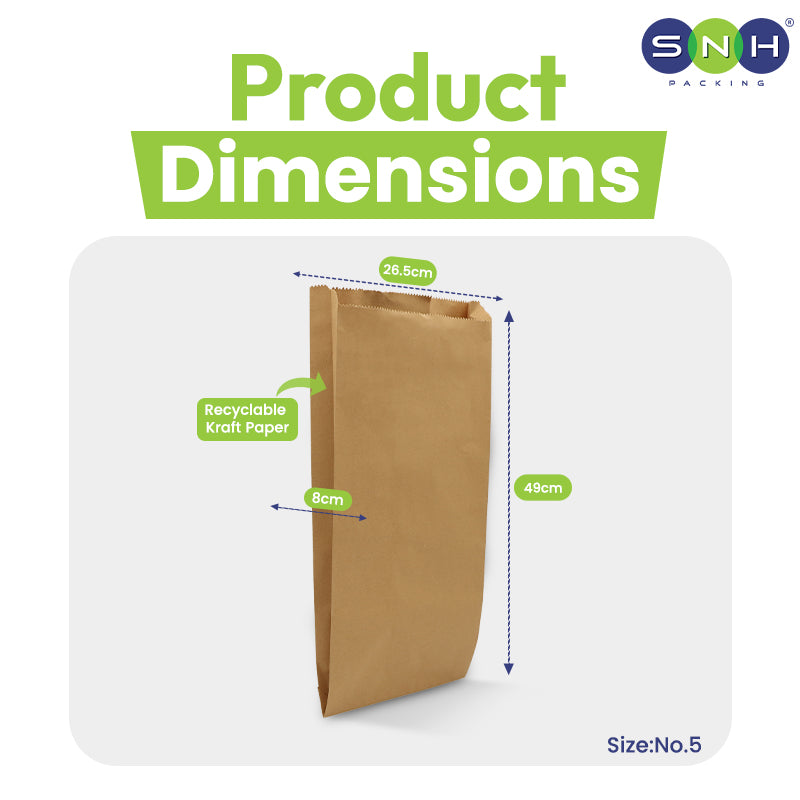 SNH®
PACKING

Product
Dimensions

26.5cm

Recyclable
Kraft Paper

8cm

49cm

Size:No.5