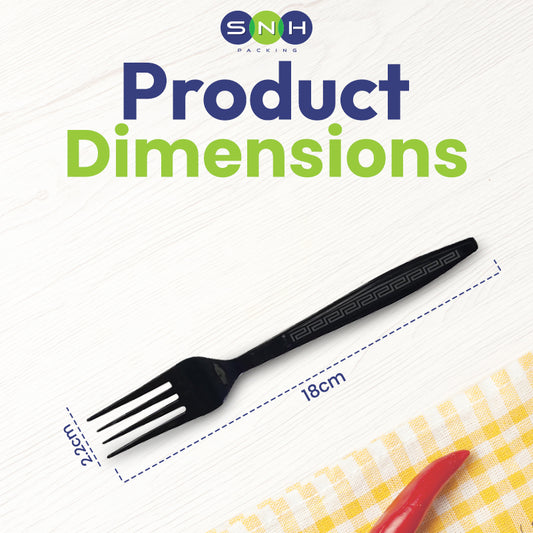 SNH
PACKING

Product
Dimensions

18cm

2.2cm