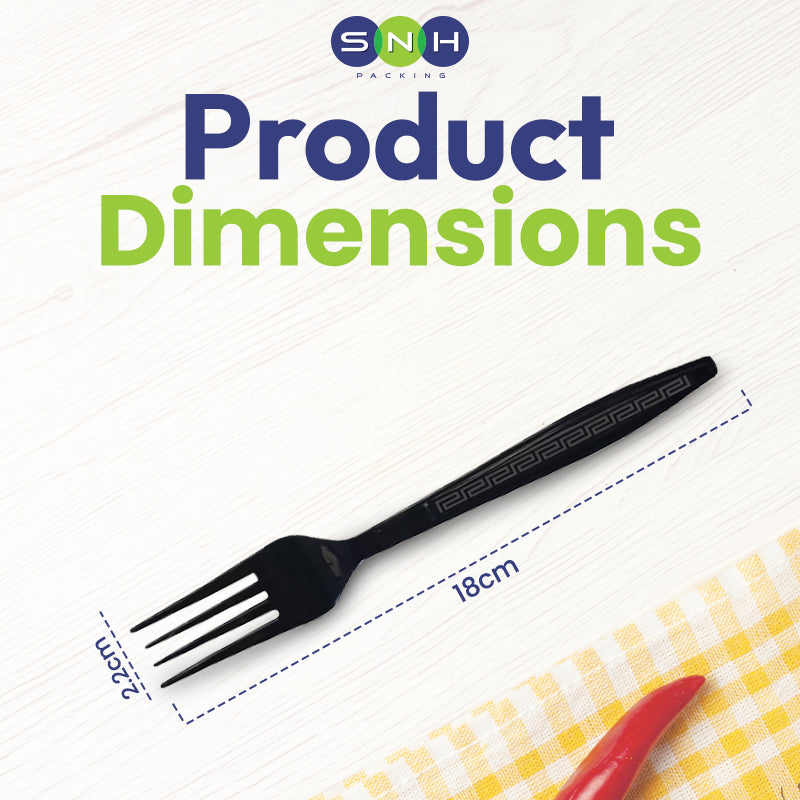 SNH
PACKING
Product
Dimensions
18cm
2.2cm