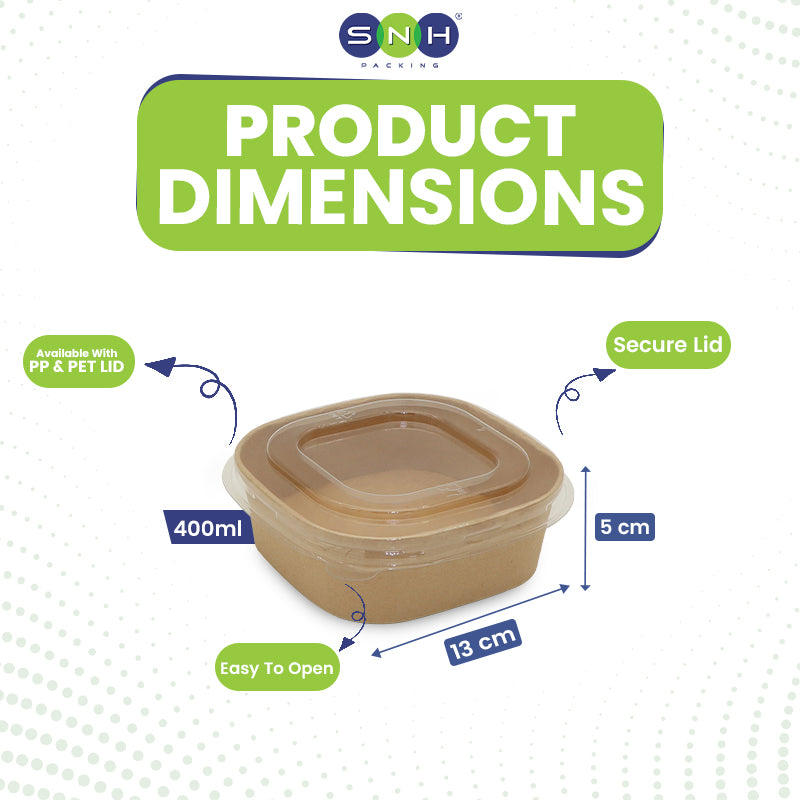 SNH®
PACKING

PRODUCT DIMENSIONS

Available With
PP & PET LID

Secure Lid

400ml

5 cm

13 cm

Easy To Open