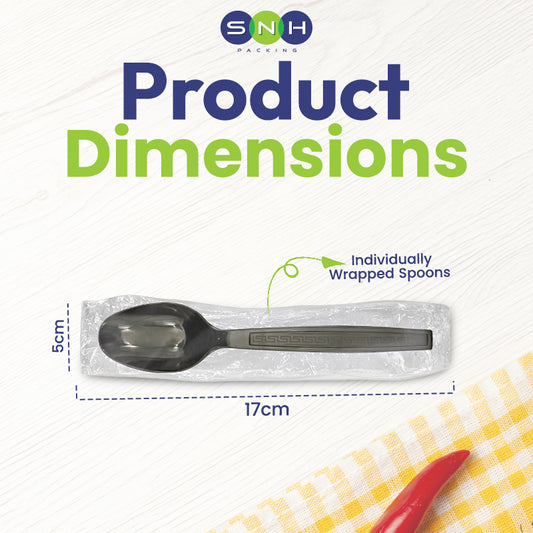 SNH
PACKING

Product Dimensions

Individually Wrapped Spoons

5cm

17cm