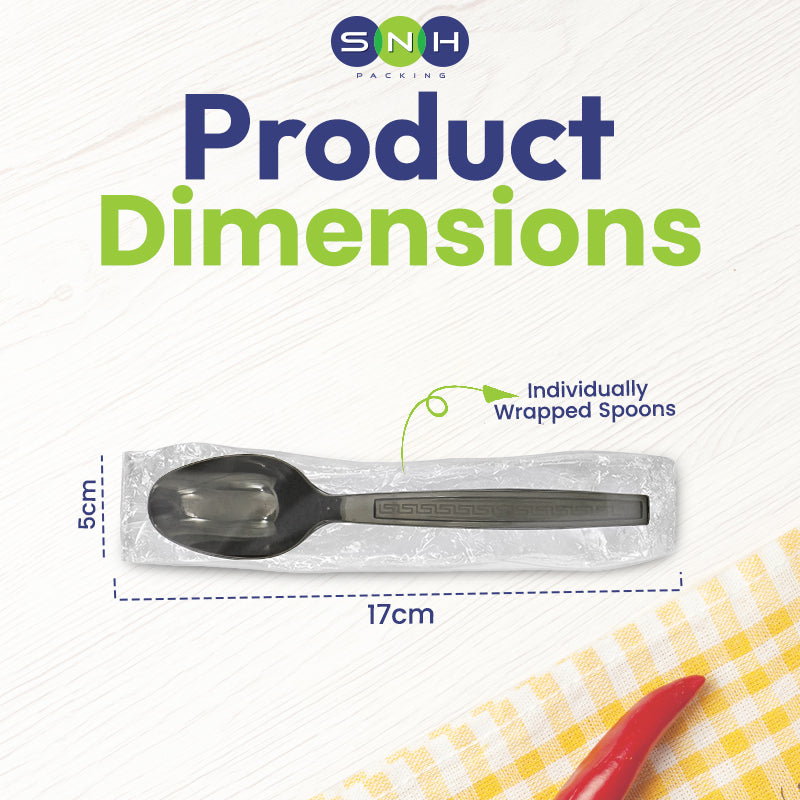 SNH
PACKING

Product Dimensions

Individually Wrapped Spoons

5cm

17cm