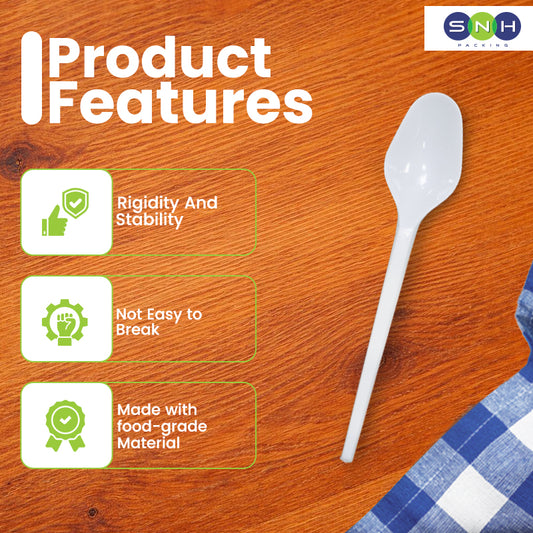 SNH
PACKING

Product Features

Rigidity And Stability

Not Easy to Break

Made with food-grade Material