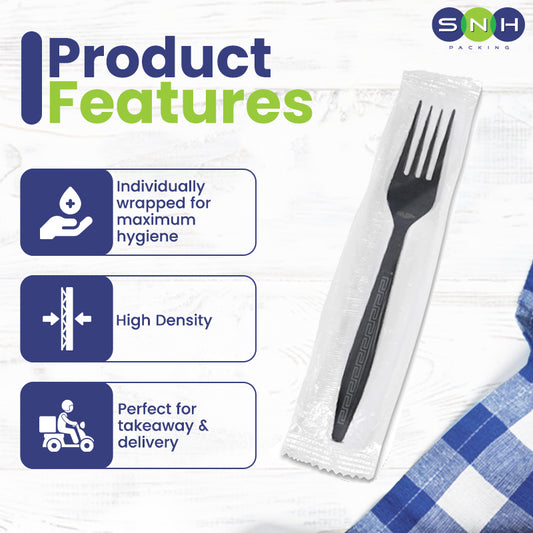 SNH
PACKING

Product Features

Individually wrapped for maximum hygiene

High Density

Perfect for takeaway & delivery