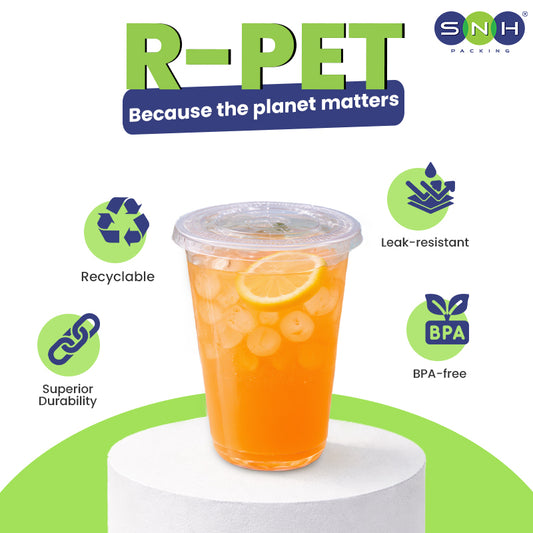 R-PET

Because the planet matters

SNH
PACKING

Recyclable

Superior Durability

Leak-resistant

BPA

BPA-free