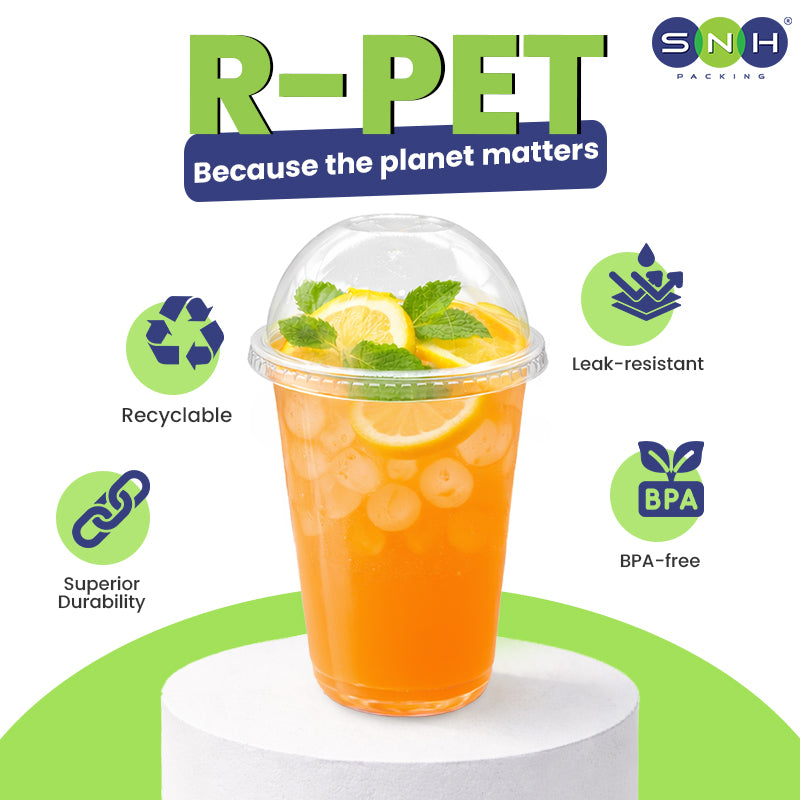 R-PET

Because the planet matters

SNH®
PACKING

Recyclable

Superior Durability

Leak-resistant

BPA

BPA-free