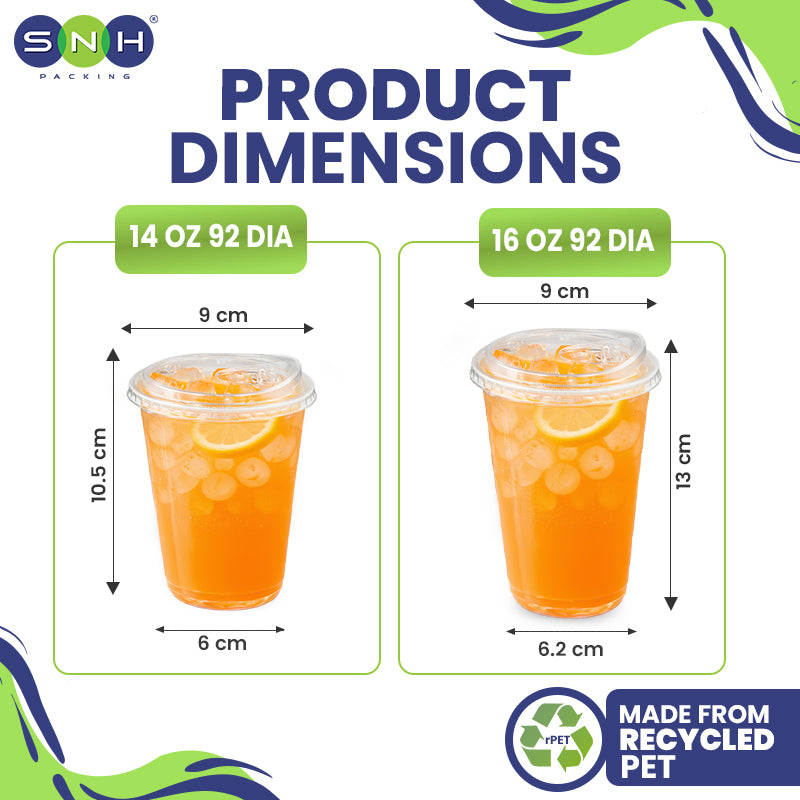 SNH®
PACKING

PRODUCT DIMENSIONS

14 OZ 92 DIA

9 cm

10.5 cm

6 cm

16 OZ 92 DIA

9 cm

13 cm

6.2 cm

rPET

MADE FROM RECYCLED PET