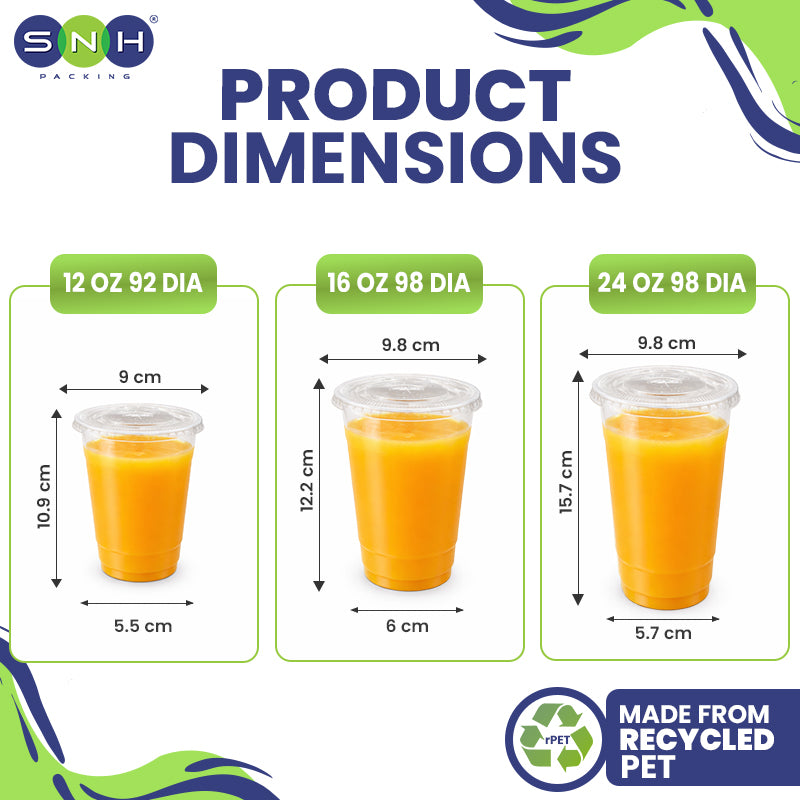 SNH®
PACKING

PRODUCT DIMENSIONS

12 OZ 92 DIA

9 cm

10.9 cm

5.5 cm

16 OZ 98 DIA

9.8 cm

12.2 cm

6 cm

24 OZ 98 DIA

9.8 cm

15.7 cm

5.7 cm

rPET

MADE FROM RECYCLED PET