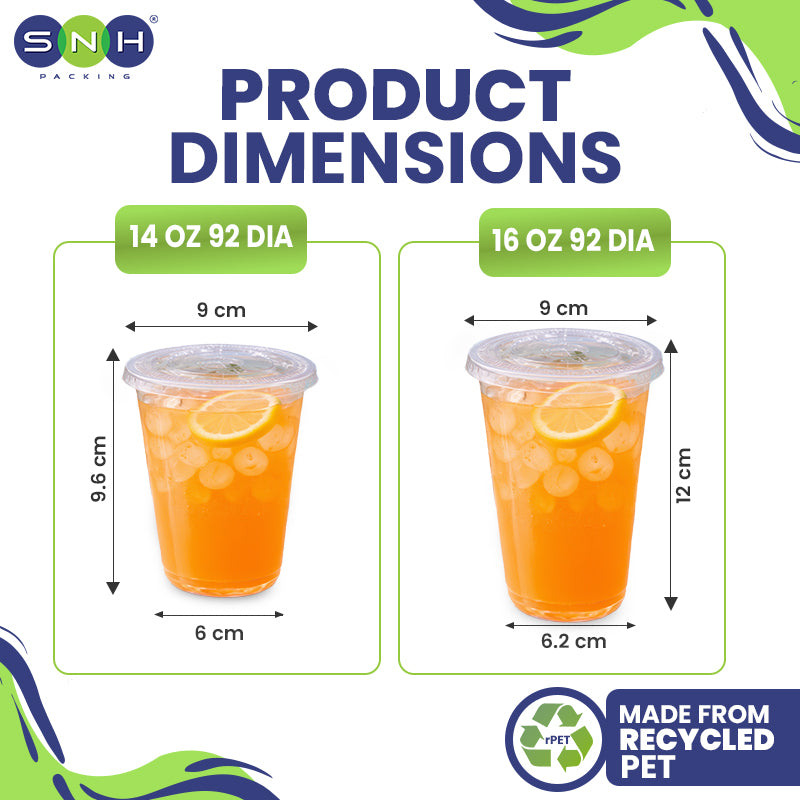 SNH®
PACKING

PRODUCT DIMENSIONS

14 OZ 92 DIA

9 cm

9.6 cm

6 cm

16 OZ 92 DIA

9 cm

12 cm

6.2 cm

rPET

MADE FROM RECYCLED PET