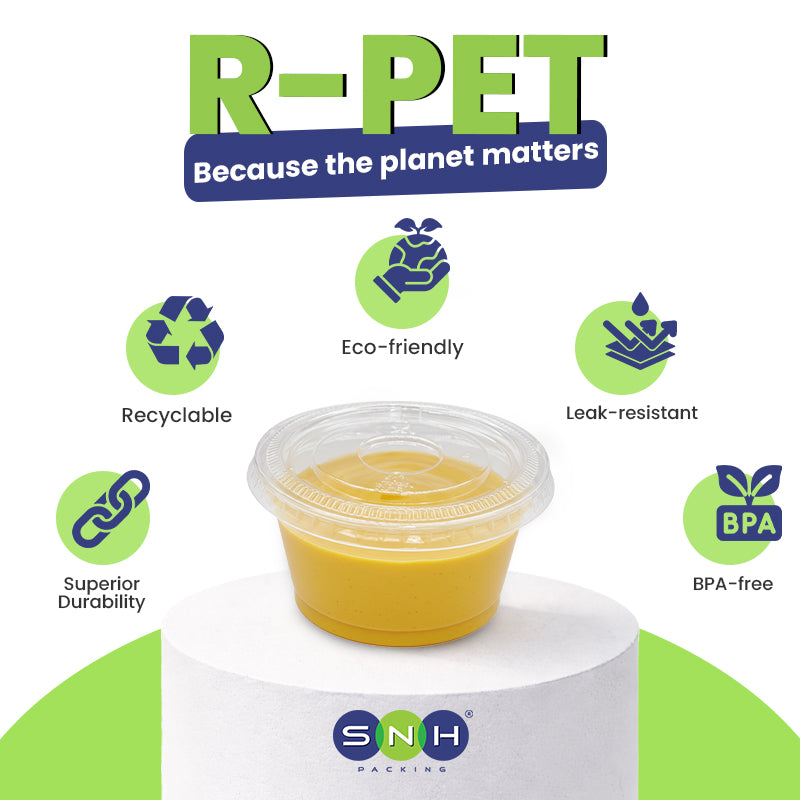 R-PET
Because the planet matters

Eco-friendly

Recyclable

Leak-resistant

Superior Durability

BPA

BPA-free

SNH®
PACKING