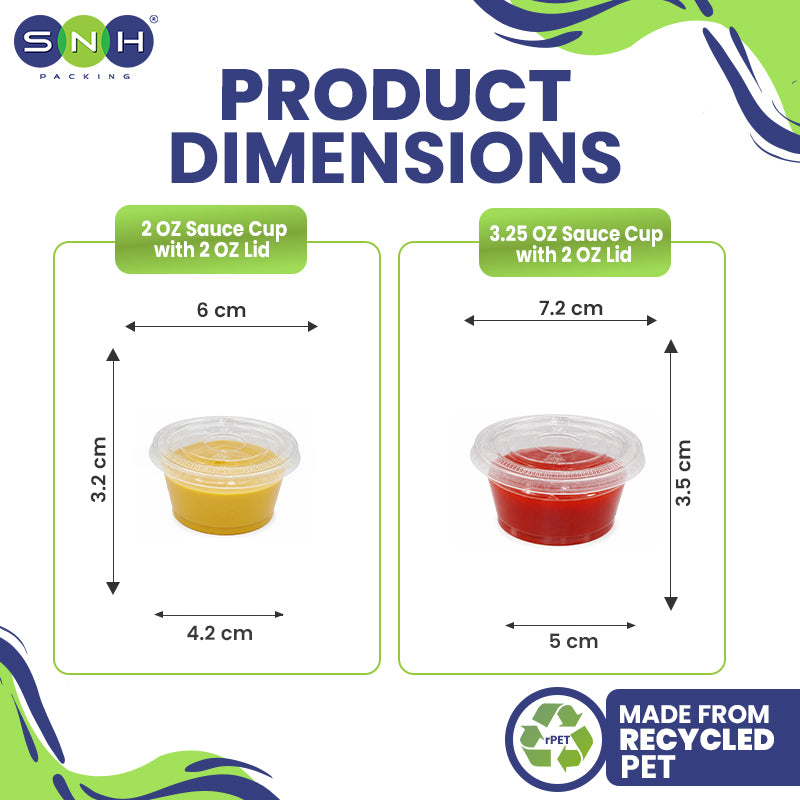 SNH®
PACKING

PRODUCT DIMENSIONS

2 OZ Sauce Cup with 2 OZ Lid

6 cm

3.2 cm

4.2 cm

3.25 OZ Sauce Cup with 2 OZ Lid

7.2 cm

3.5 cm

5 cm

rPET

MADE FROM RECYCLED PET