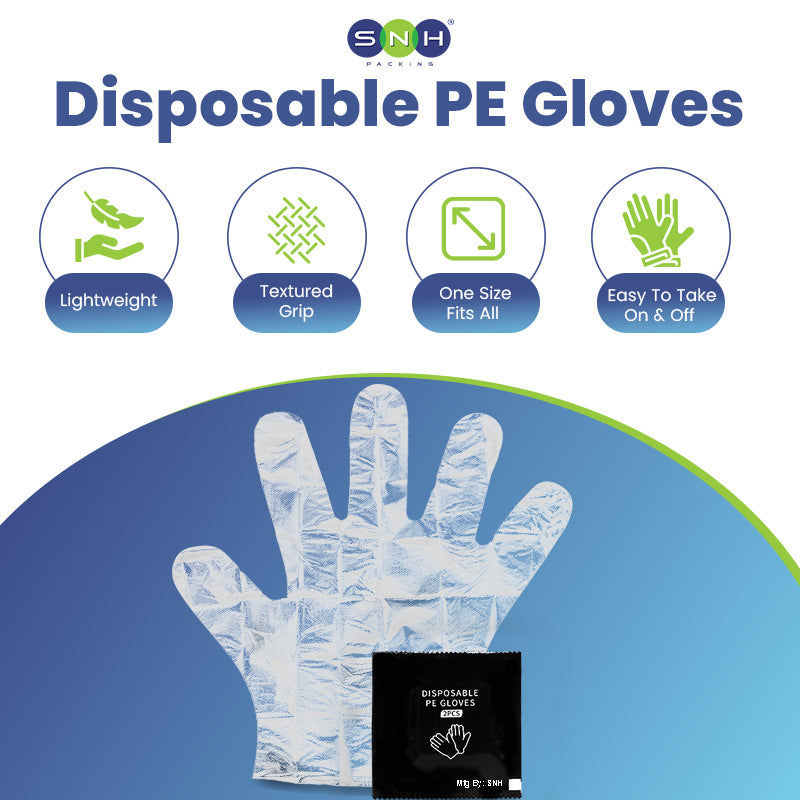 SNH®
PACKING

Disposable PE Gloves

Lightweight

Textured Grip

One Size Fits All

Easy To Take On & Off

DISPOSABLE PE GLOVES
2PCS

Mfg By: SNH