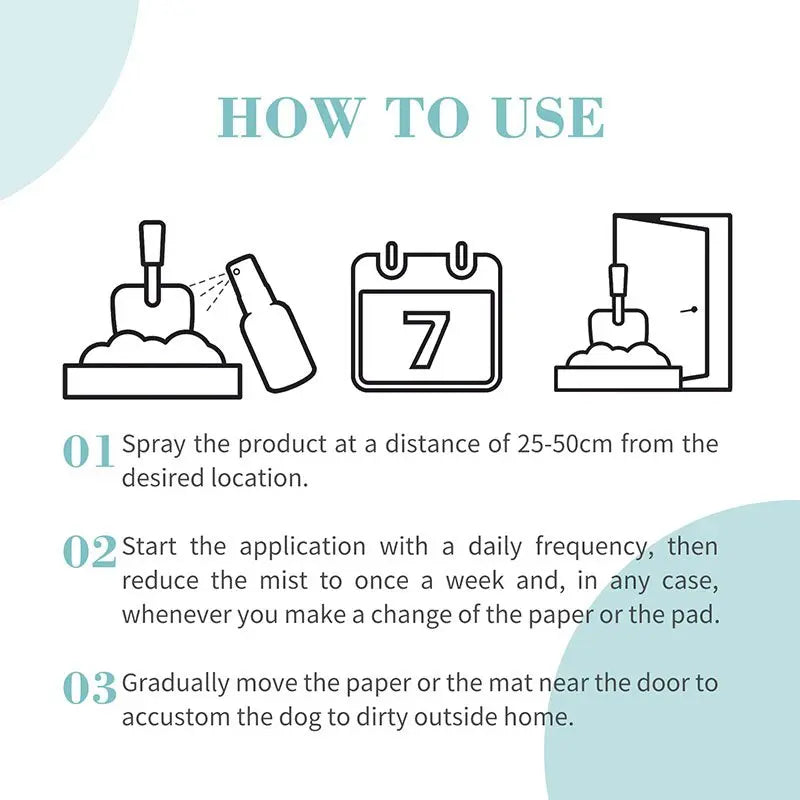 HOW TO USE

7

01 Spray the product at a distance of 25-50cm from the desired location.

02 Start the application with a daily frequency, then reduce the mist to once a week and, in any case, whenever you make a change of the paper or the pad.

03 Gradually move the paper or the mat near the door to accustom the dog to dirty outside home.