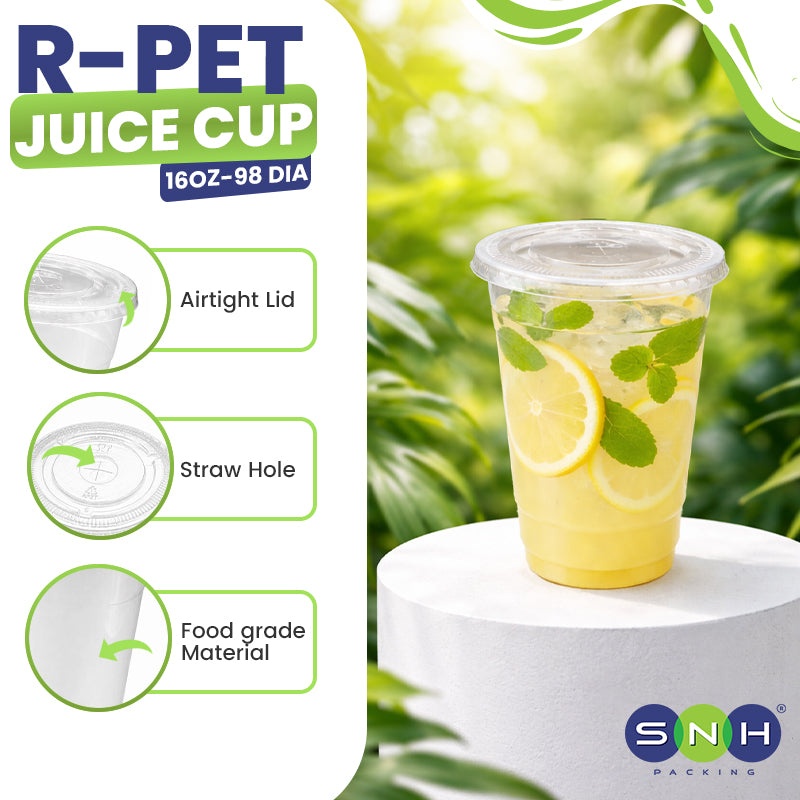 R-PET
JUICE CUP
16OZ-98 DIA

Airtight Lid

Straw Hole

Food grade Material

SNH®
PACKING