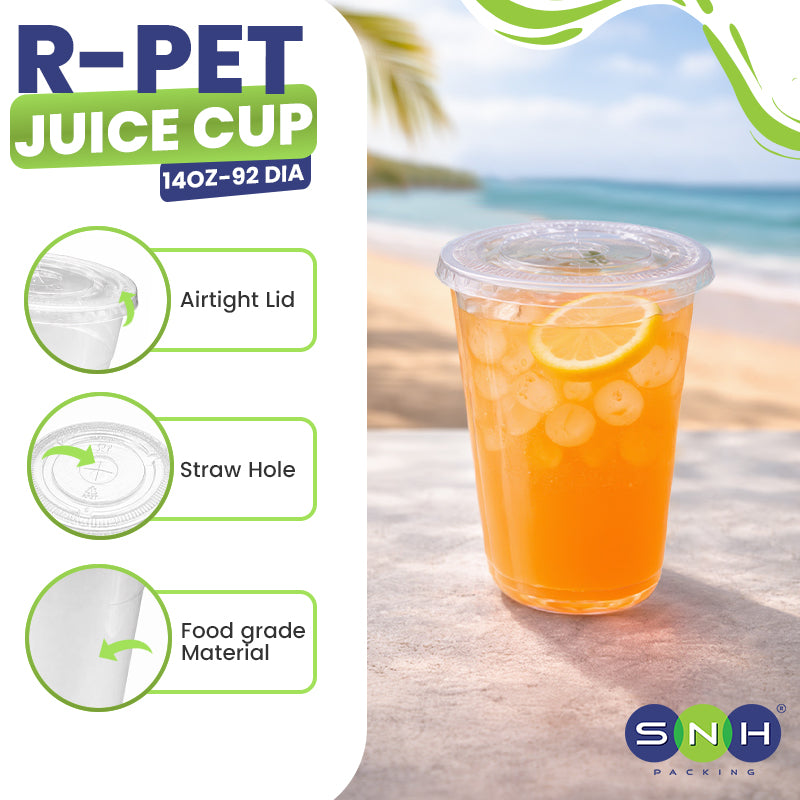 R-PET
JUICE CUP
14OZ-92 DIA

Airtight Lid

Straw Hole

Food grade Material

SNH®
PACKING