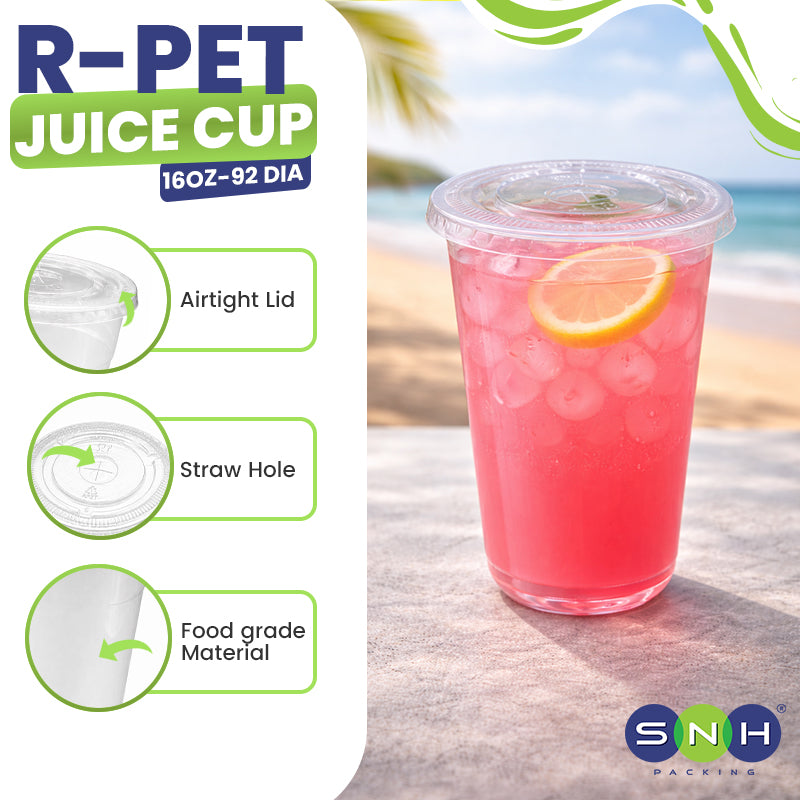 R-PET
JUICE CUP
16OZ-92 DIA

Airtight Lid

Straw Hole

Food grade Material

SNH®
PACKING