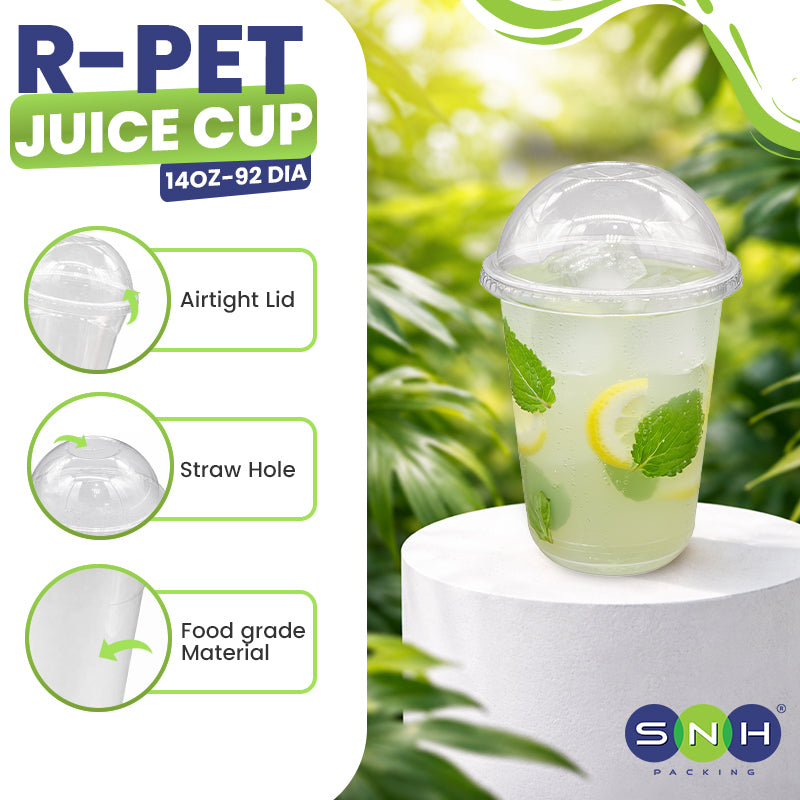 R-PET
JUICE CUP
14OZ-92 DIA

Airtight Lid

Straw Hole

Food grade
Material

SNH®
PACKING