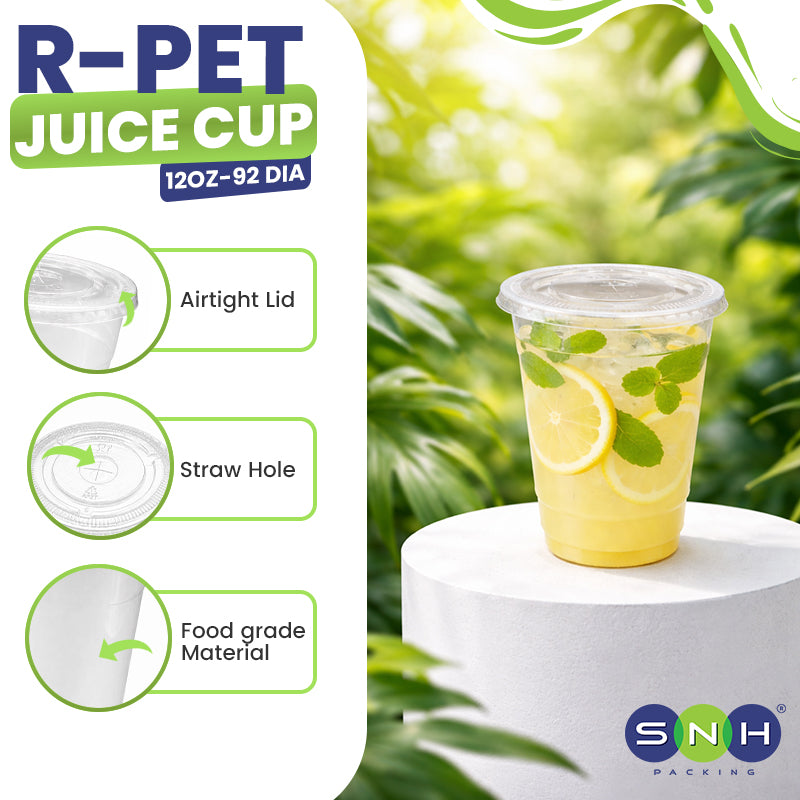 R-PET
JUICE CUP
12OZ-92 DIA

Airtight Lid

Straw Hole

Food grade Material

SNH®
PACKING