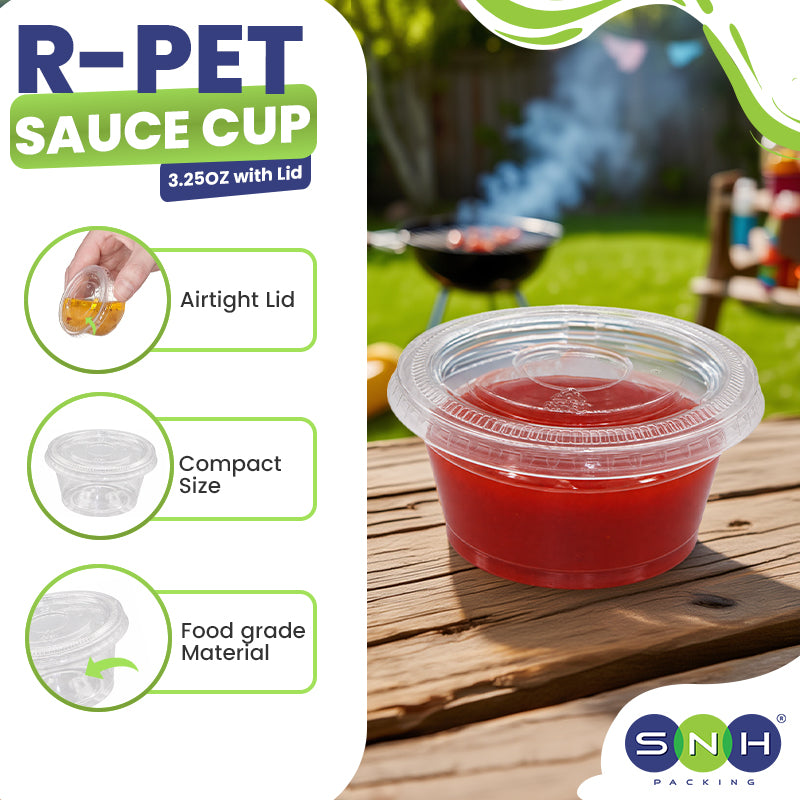 R-PET
SAUCE CUP
3.25OZ with Lid

Airtight Lid

Compact Size

Food grade Material

SNH®
PACKING