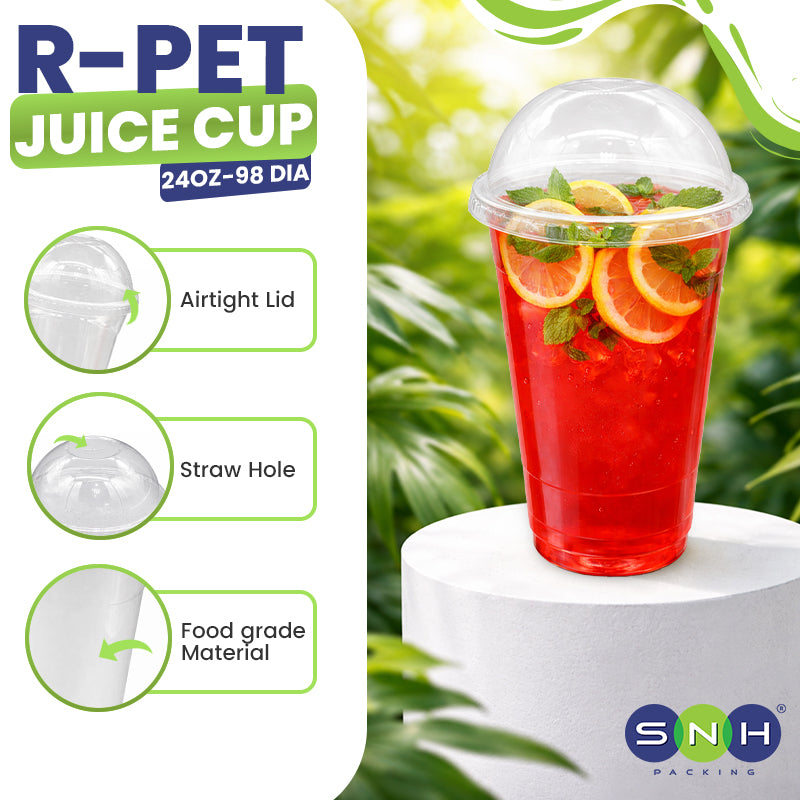 R-PET
JUICE CUP
24OZ-98 DIA

Airtight Lid

Straw Hole

Food grade Material

SNH®
PACKING