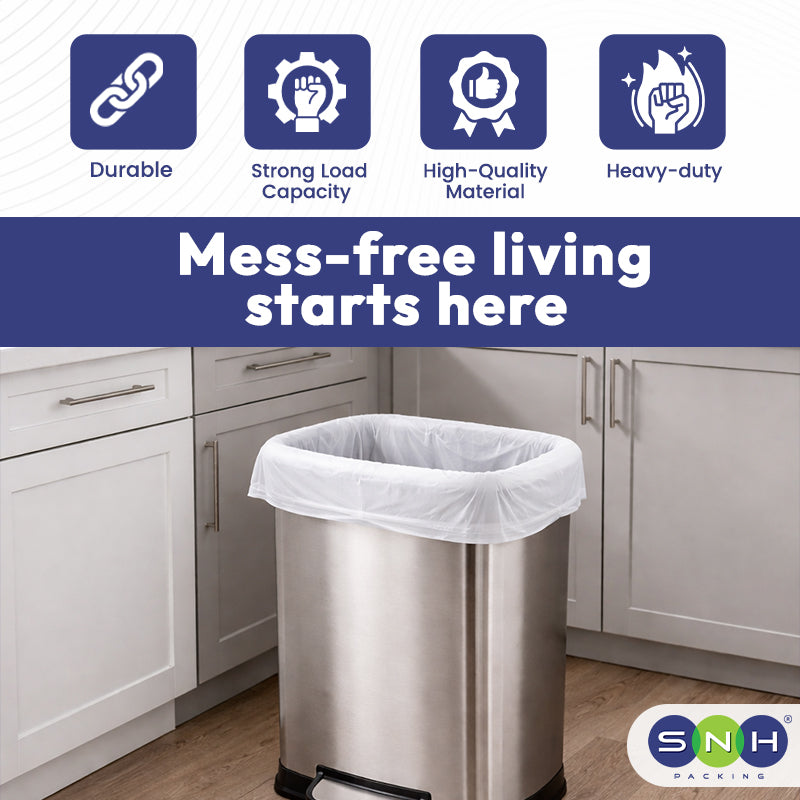 Durable

Strong Load Capacity

High-Quality Material

Heavy-duty

Mess-free living starts here

SNH®
PACKING