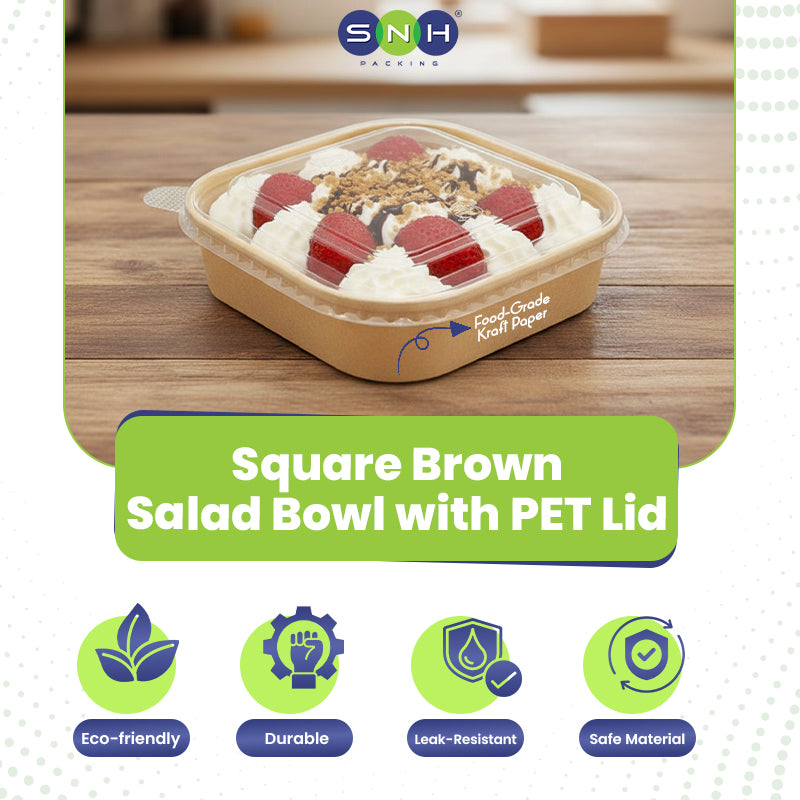 SNH®
PACKING

Food-Grade
Kraft Paper

Square Brown
Salad Bowl with PET Lid

Eco-friendly

Durable

Leak-Resistant

Safe Material