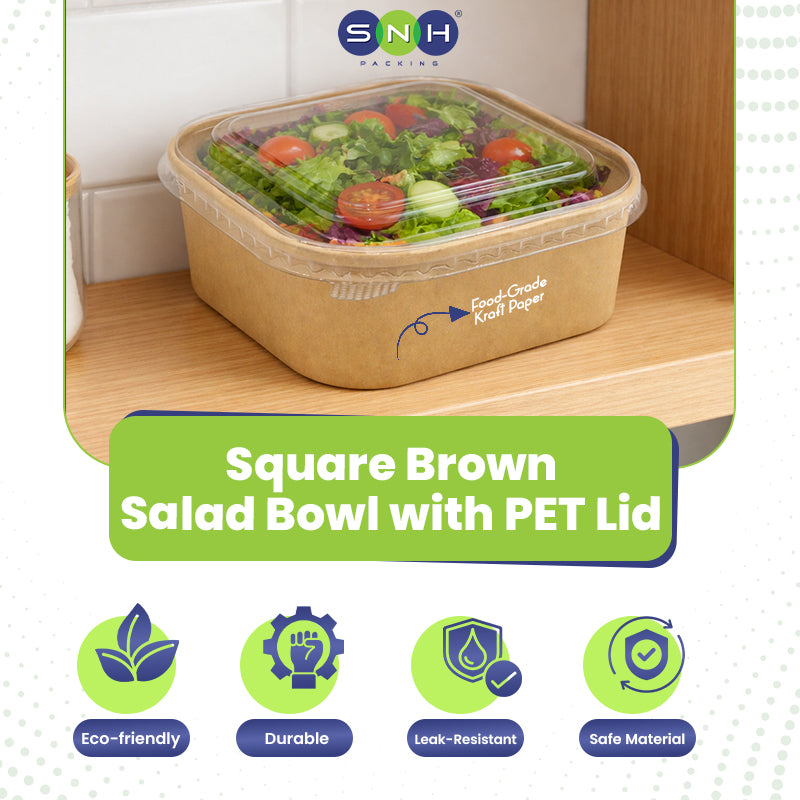 SNH®
PACKING

Food-Grade
Kraft Paper

Square Brown
Salad Bowl with PET Lid

Eco-friendly

Durable

Leak-Resistant

Safe Material