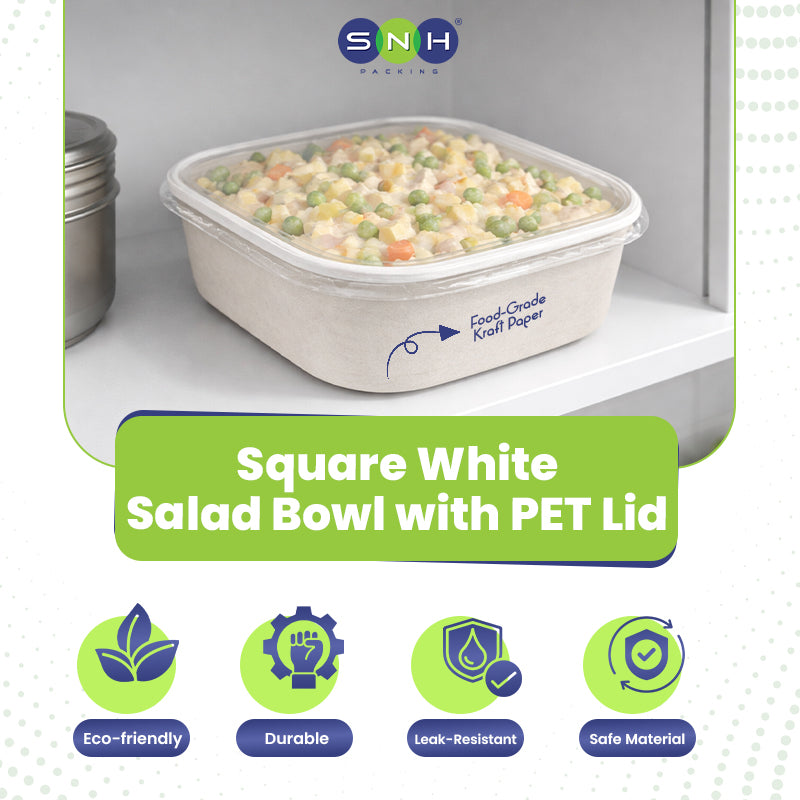 SNH®
PACKING

Food-Grade Kraft Paper

Square White Salad Bowl with PET Lid

Eco-friendly

Durable

Leak-Resistant

Safe Material